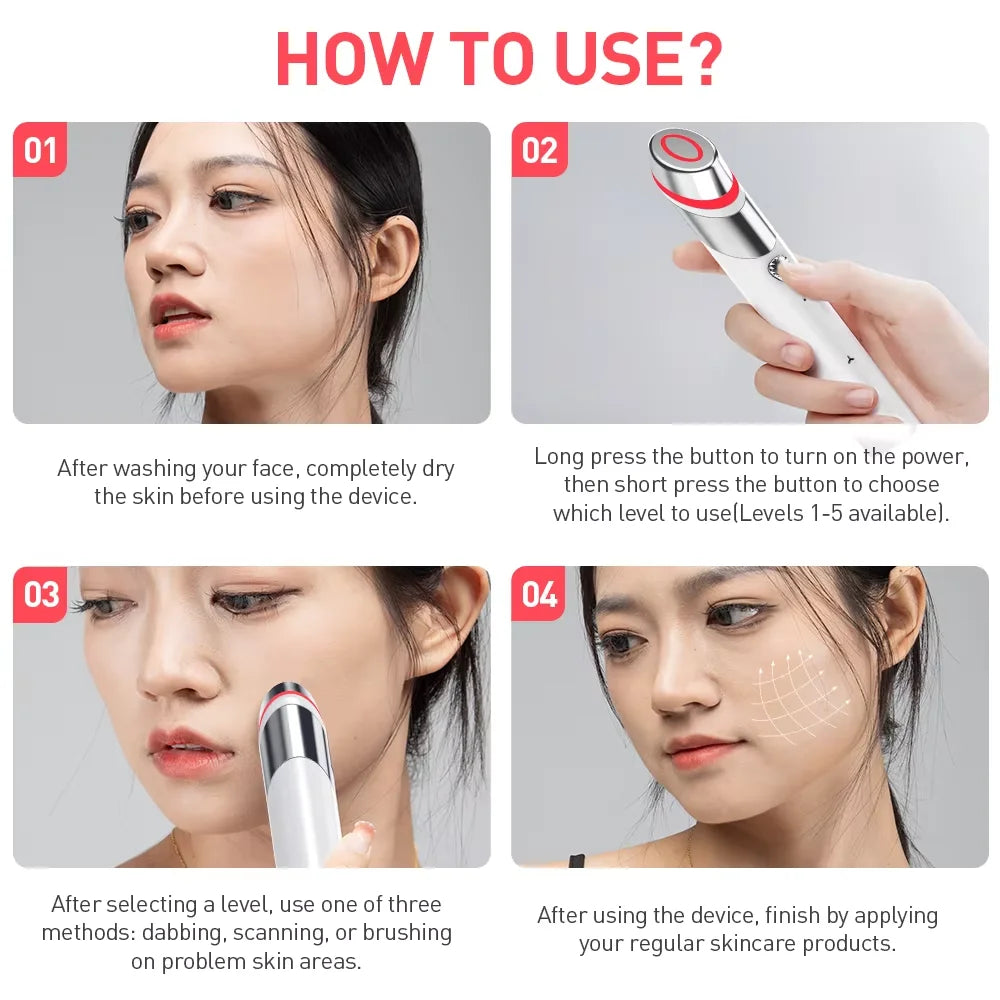 HOW TO USE?

01

After washing your face, completely dry the skin before using the device.

02

Long press the button to turn on the power, then short press the button to choose which level to use(Levels 1-5 available).

03

After selecting a level, use one of three methods: dabbing, scanning, or brushing on problem skin areas.

04

After using the device, finish by applying your regular skincare products.